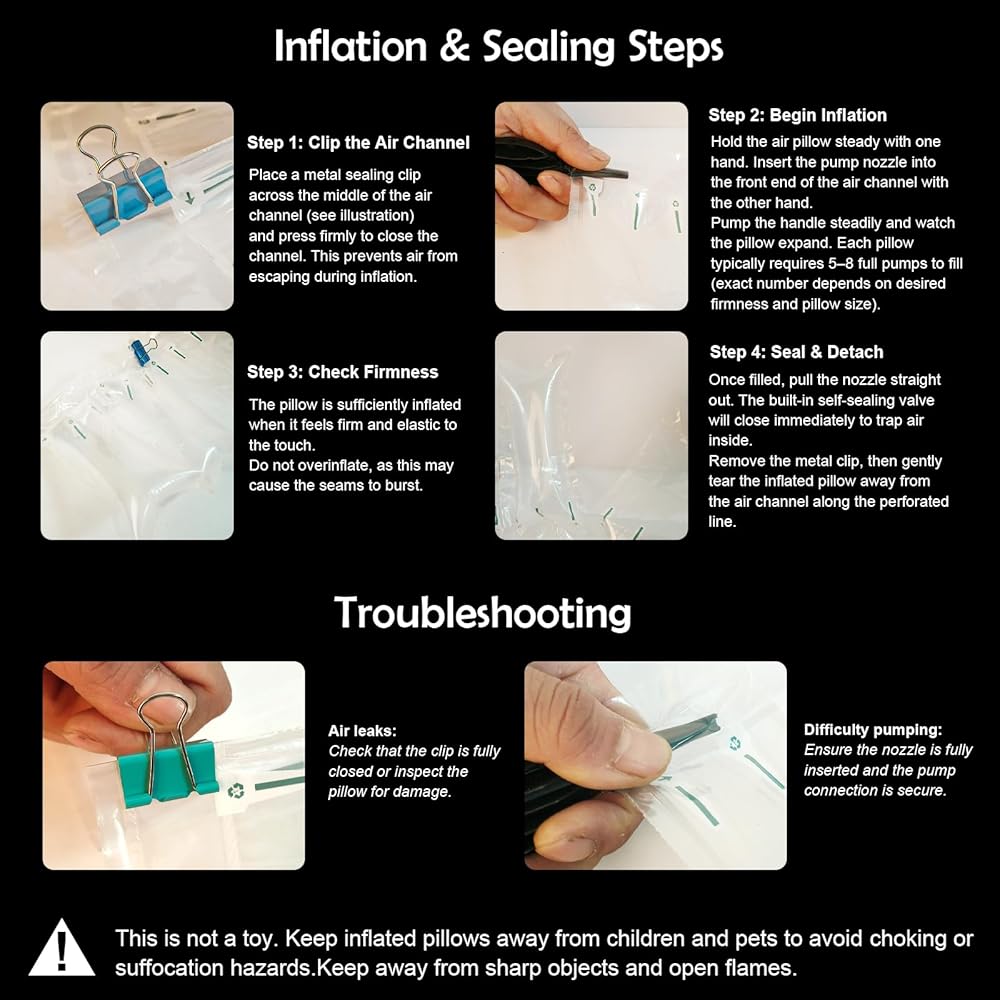 Inflation & Sealing Steps

Step 1: Clip the Air Channel

Place a metal sealing clip across the middle of the air channel (see illustration) and press firmly to close the channel. This prevents air from escaping during inflation.

Step 2: Begin Inflation

Hold the air pillow steady with one hand. Insert the pump nozzle into the front end of the air channel with the other hand.
Pump the handle steadily and watch the pillow expand. Each pillow typically requires 5–8 full pumps to fill (exact number depends on desired firmness and pillow size).

Step 3: Check Firmness

The pillow is sufficiently inflated when it feels firm and elastic to the touch.
Do not overinflate, as this may cause the seams to burst.

Step 4: Seal & Detach

Once filled, pull the nozzle straight out. The built-in self-sealing valve will close immediately to trap air inside.
Remove the metal clip, then gently tear the inflated pillow away from the air channel along the perforated line.

Troubleshooting

Air leaks:
Check that the clip is fully closed or inspect the pillow for damage.

Difficulty pumping:
Ensure the nozzle is fully inserted and the pump connection is secure.

!

This is not a toy. Keep inflated pillows away from children and pets to avoid choking or suffocation hazards.Keep away from sharp objects and open flames.