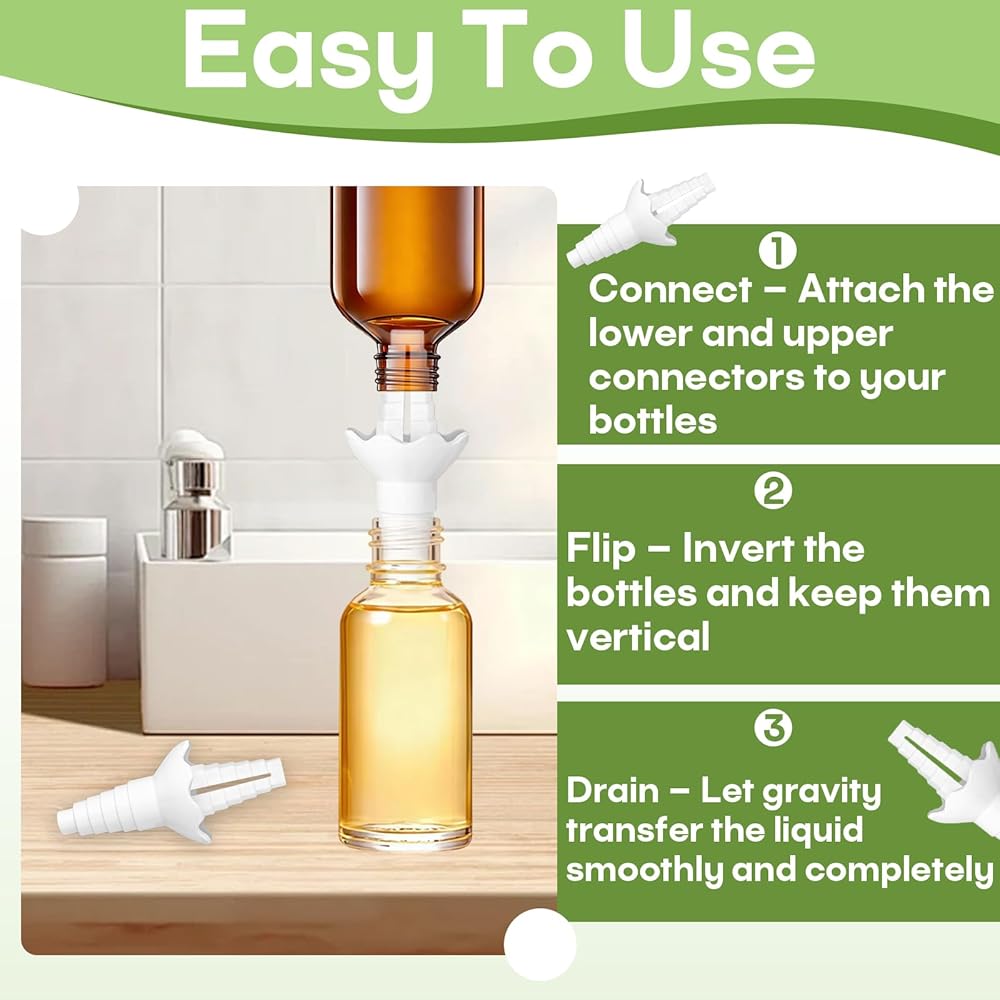 Easy To Use

1
Connect – Attach the lower and upper connectors to your bottles

2
Flip – Invert the bottles and keep them vertical

3
Drain – Let gravity transfer the liquid smoothly and completely