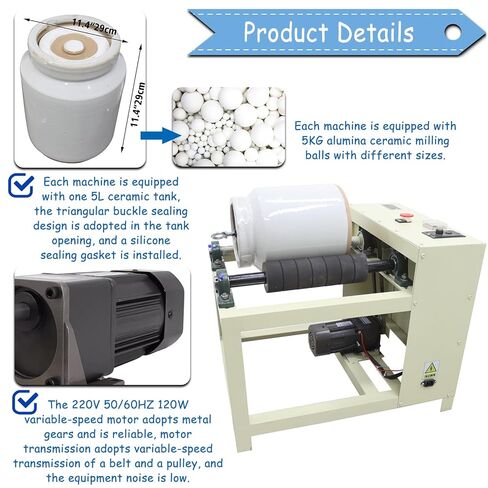 Product Details

11.4"29cm

11.4"29cm

Each machine is equipped with 5KG alumina ceramic milling balls with different sizes.

Each machine is equipped with one 5L ceramic tank, the triangular buckle sealing design is adopted in the tank opening, and a silicone sealing gasket is installed.

The 220V 50/60HZ 120W variable-speed motor adopts metal gears and is reliable, motor transmission adopts variable-speed transmission of a belt and a pulley, and the equipment noise is low.