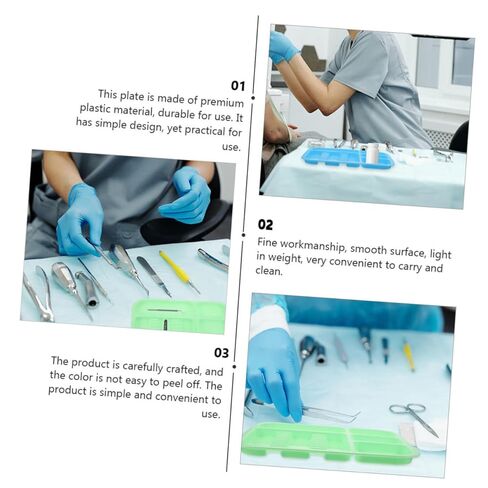 01
This plate is made of premium plastic material, durable for use. It has simple design, yet practical for use.

02
Fine workmanship, smooth surface, light in weight, very convenient to carry and clean.

03
The product is carefully crafted, and the color is not easy to peel off. The product is simple and convenient to use.