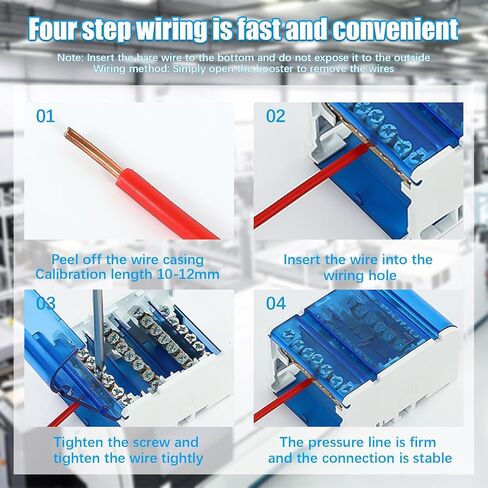 Four step wiring is fast and convenient

Note: Insert the bare wire to the bottom and do not expose it to the outside
Wiring method: Simply open the booster to remove the wires

01

Peel off the wire casing
Calibration length 10-12mm

02

Insert the wire into the wiring hole

03

Tighten the screw and tighten the wire tightly

04

The pressure line is firm and the connection is stable