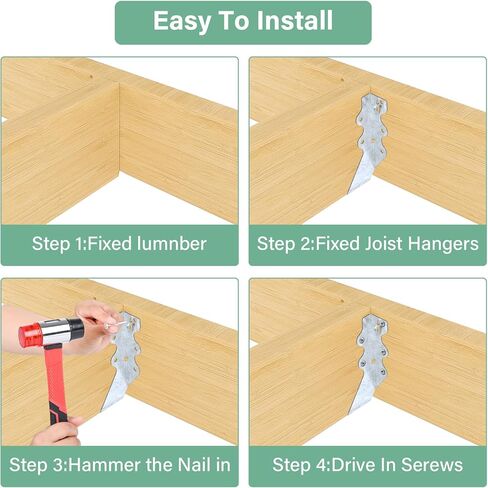 Easy To Install

Step 1:Fixed lumnber

Step 2:Fixed Joist Hangers

Step 3:Hammer the Nail in

Step 4:Drive In Serews