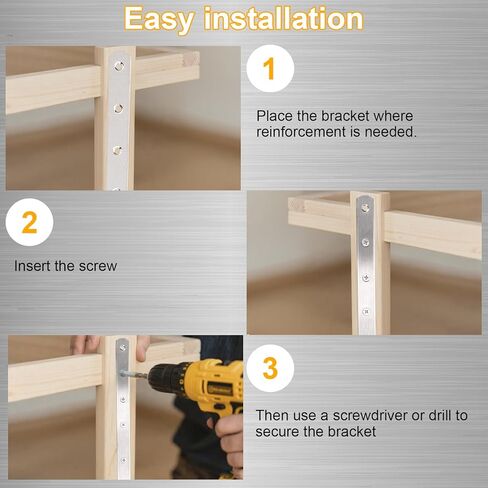 Easy installation

1

Place the bracket where reinforcement is needed.

2

Insert the screw

3

Then use a screwdriver or drill to secure the bracket