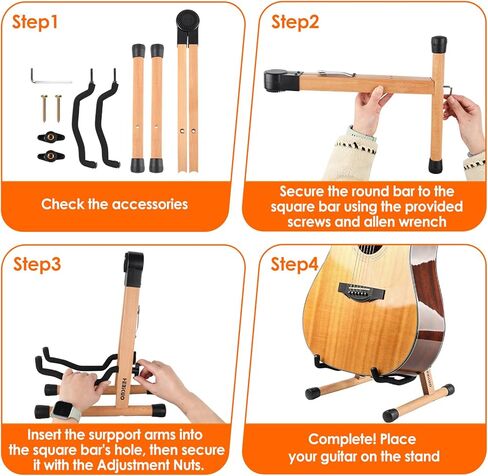 Step1

Check the accessories

Step2

Secure the round bar to the square bar using the provided screws and allen wrench

Step3

Insert the surpport arms into the square bar's hole, then secure it with the Adjustment Nuts.

Step4

Complete! Place your guitar on the stand