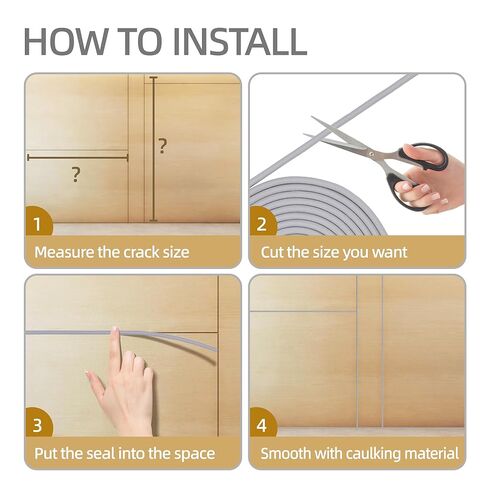 HOW TO INSTALL

?

?

1

Measure the crack size

2

Cut the size you want

3

Put the seal into the space

4

Smooth with caulking material