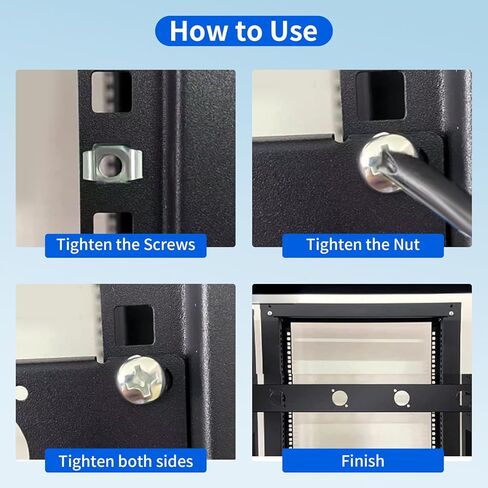 How to Use

Tighten the Screws

Tighten the Nut

Tighten both sides

Finish