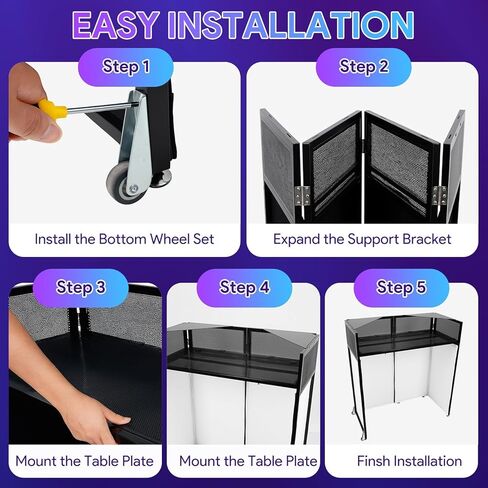 EASY INSTALLATION

Step 1

Install the Bottom Wheel Set

Step 2

Expand the Support Bracket

Step 3

Mount the Table Plate

Step 4

Mount the Table Plate

Step 5

Finsh Installation