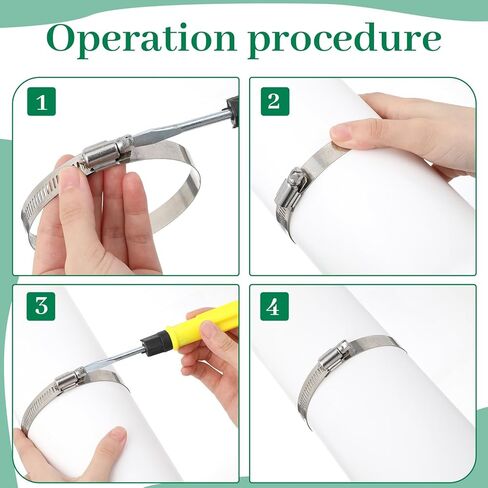 Operation procedure

1

2

3

4