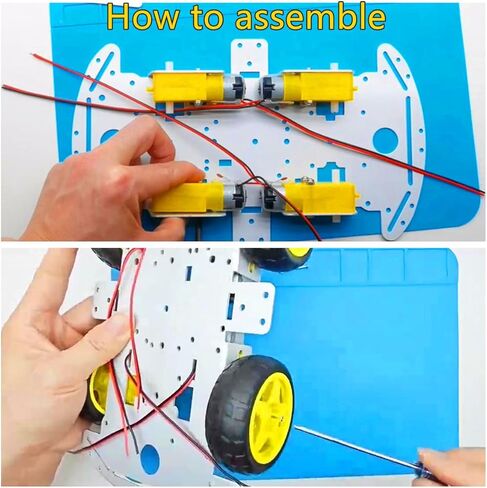 How to assemble