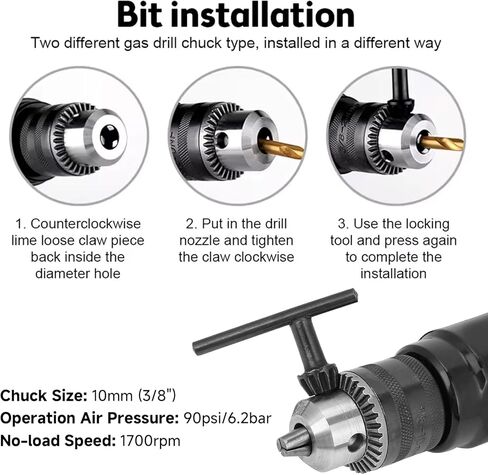 Bit installation

Two different gas drill chuck type, installed in a different way

1. Counterclockwise lime loose claw piece back inside the diameter hole

2. Put in the drill nozzle and tighten the claw clockwise

3. Use the locking tool and press again to complete the installation

Chuck Size: 10mm (3/8")
Operation Air Pressure: 90psi/6.2bar
No-load Speed: 1700rpm