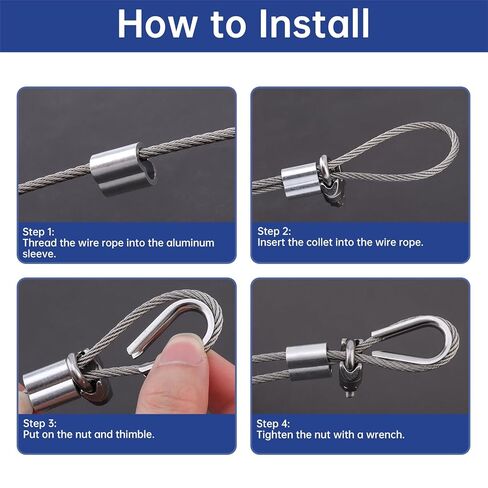 How to Install

Step 1:
Thread the wire rope into the aluminum sleeve.

Step 2:
Insert the collet into the wire rope.

Step 3:
Put on the nut and thimble.

Step 4:
Tighten the nut with a wrench.