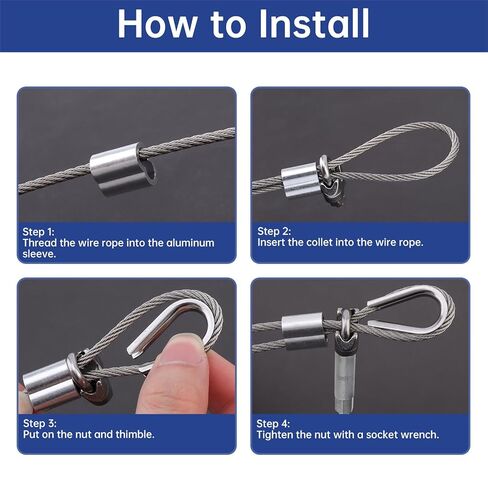 How to Install

Step 1:
Thread the wire rope into the aluminum sleeve.

Step 2:
Insert the collet into the wire rope.

Step 3:
Put on the nut and thimble.

Step 4:
Tighten the nut with a socket wrench.