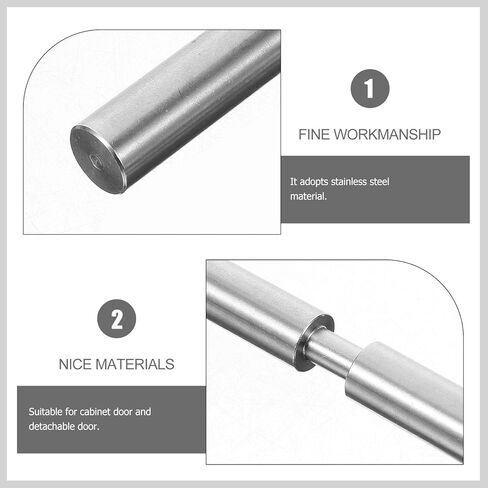 1

FINE WORKMANSHIP

It adopts stainless steel material.

2

NICE MATERIALS

Suitable for cabinet door and detachable door.