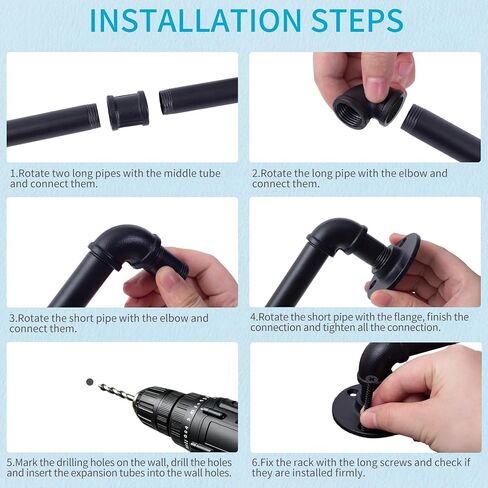 INSTALLATION STEPS

1.Rotate two long pipes with the middle tube and connect them.

2.Rotate the long pipe with the elbow and connect them.

3.Rotate the short pipe with the elbow and connect them.

4.Rotate the short pipe with the flange, finish the connection and tighten all the connection.

5.Mark the drilling holes on the wall, drill the holes and insert the expansion tubes into the wall holes.

6.Fix the rack with the long screws and check if they are installed firmly.