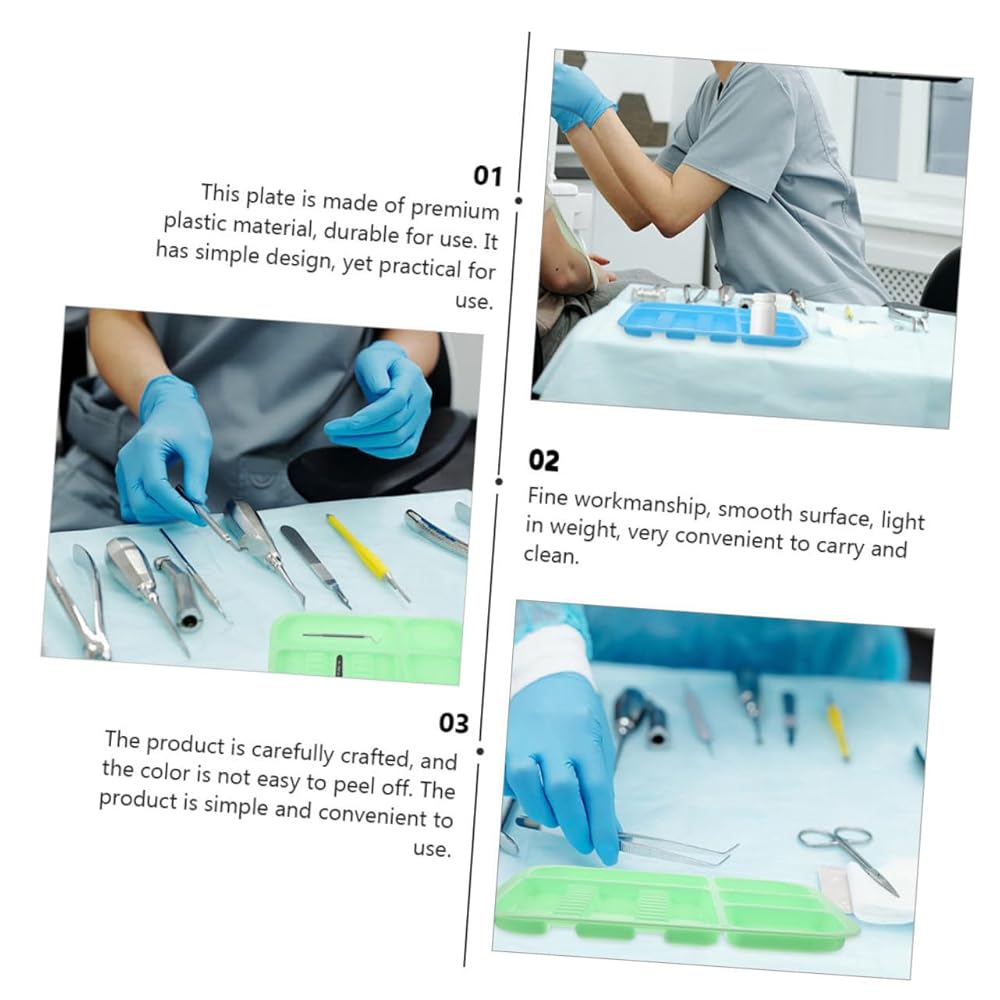 01
This plate is made of premium plastic material, durable for use. It has simple design, yet practical for use.

02
Fine workmanship, smooth surface, light in weight, very convenient to carry and clean.

03
The product is carefully crafted, and the color is not easy to peel off. The product is simple and convenient to use.