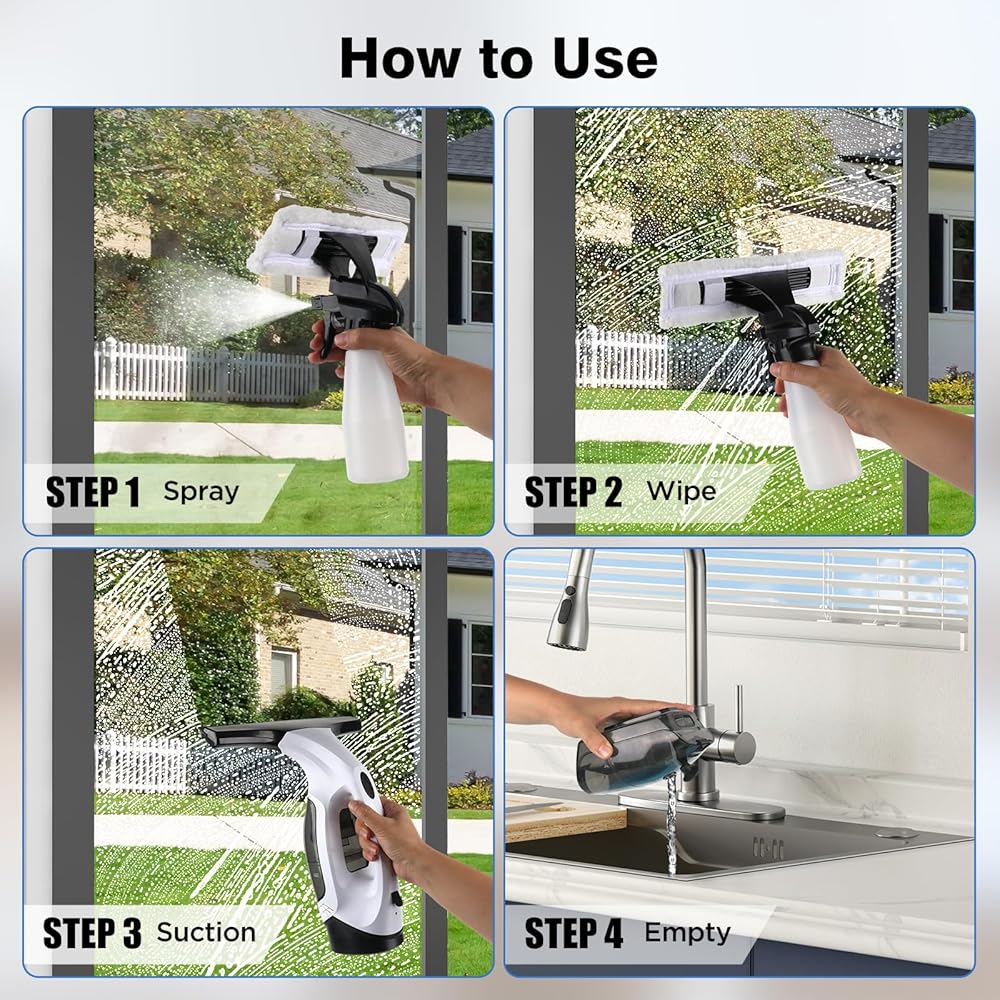 How to Use

STEP 1 Spray

STEP 2 Wipe

STEP 3 Suction

STEP 4 Empty