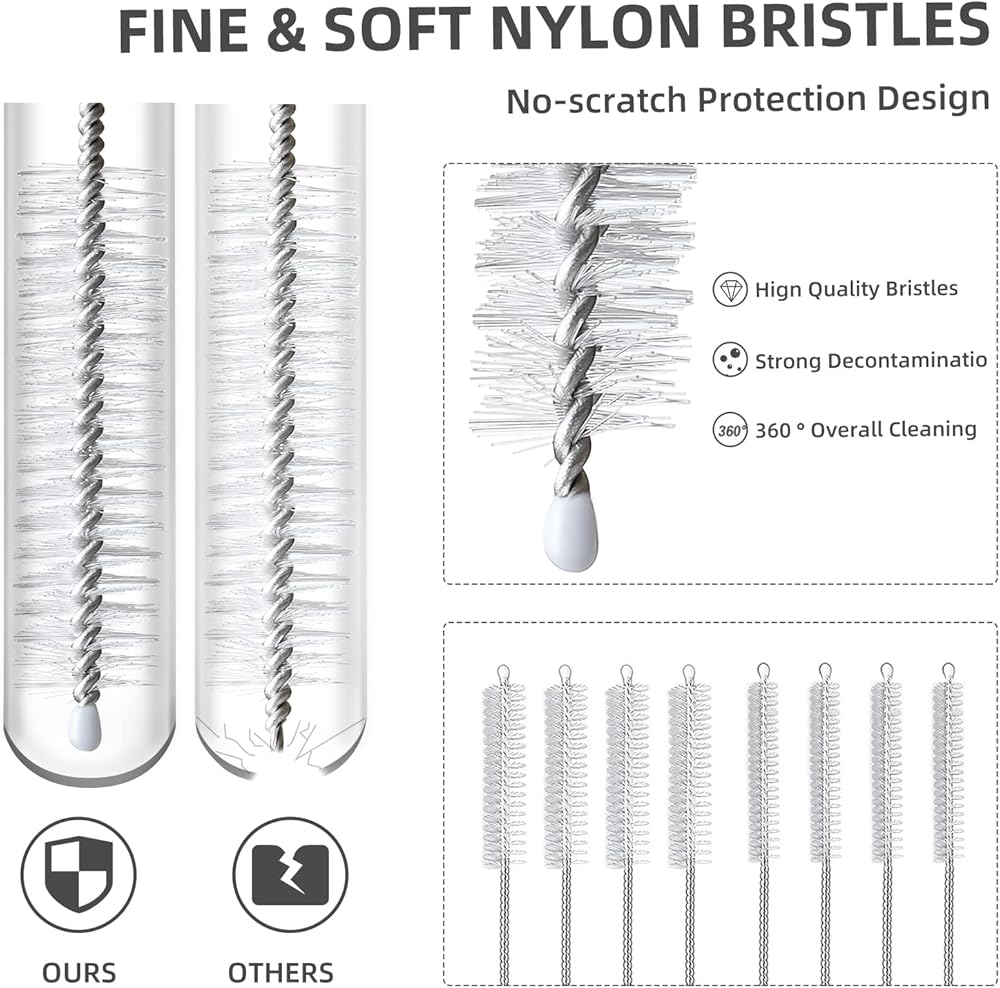 FINE & SOFT NYLON BRISTLES

No-scratch Protection Design

Hign Quality Bristles

Strong Decontaminatio

360° 360 ° Overall Cleaning

OURS

OTHERS