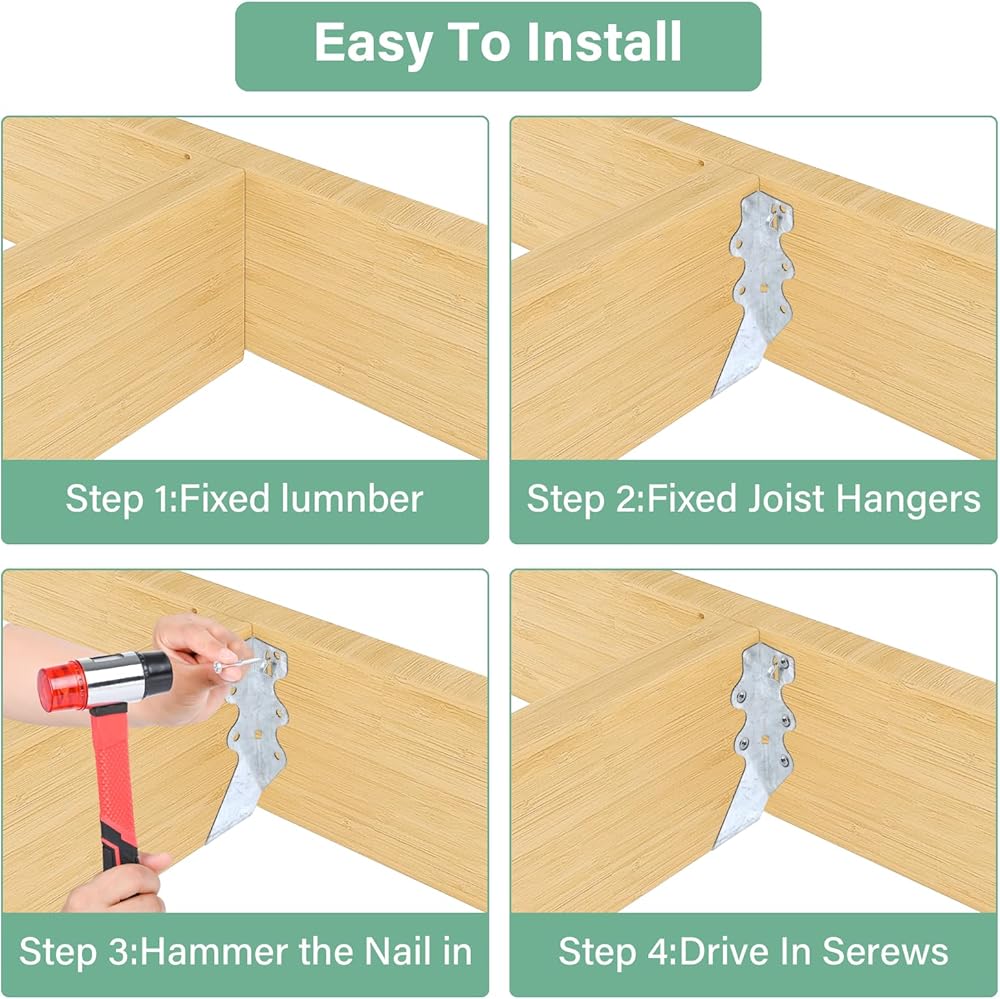 Easy To Install

Step 1:Fixed lumnber

Step 2:Fixed Joist Hangers

Step 3:Hammer the Nail in

Step 4:Drive In Serews