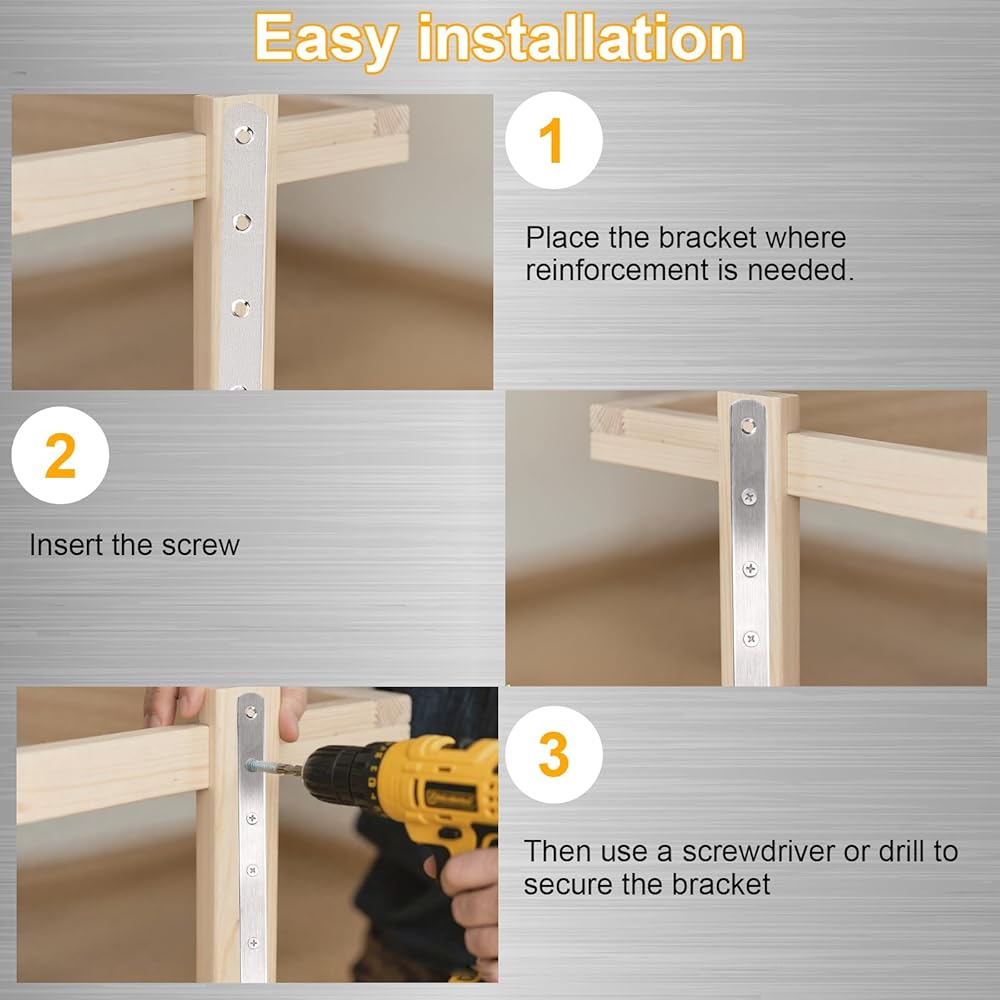 Easy installation

1

Place the bracket where reinforcement is needed.

2

Insert the screw

3

Then use a screwdriver or drill to secure the bracket