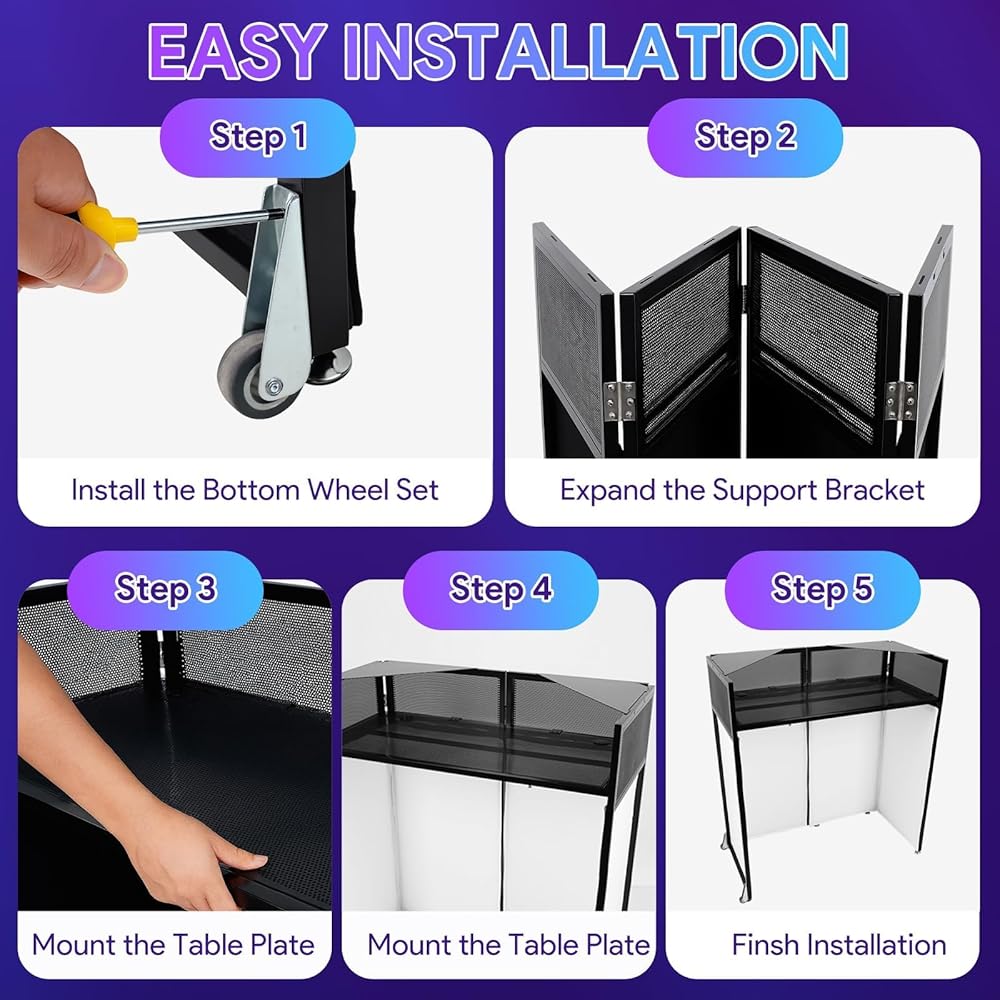 EASY INSTALLATION

Step 1

Install the Bottom Wheel Set

Step 2

Expand the Support Bracket

Step 3

Mount the Table Plate

Step 4

Mount the Table Plate

Step 5

Finsh Installation