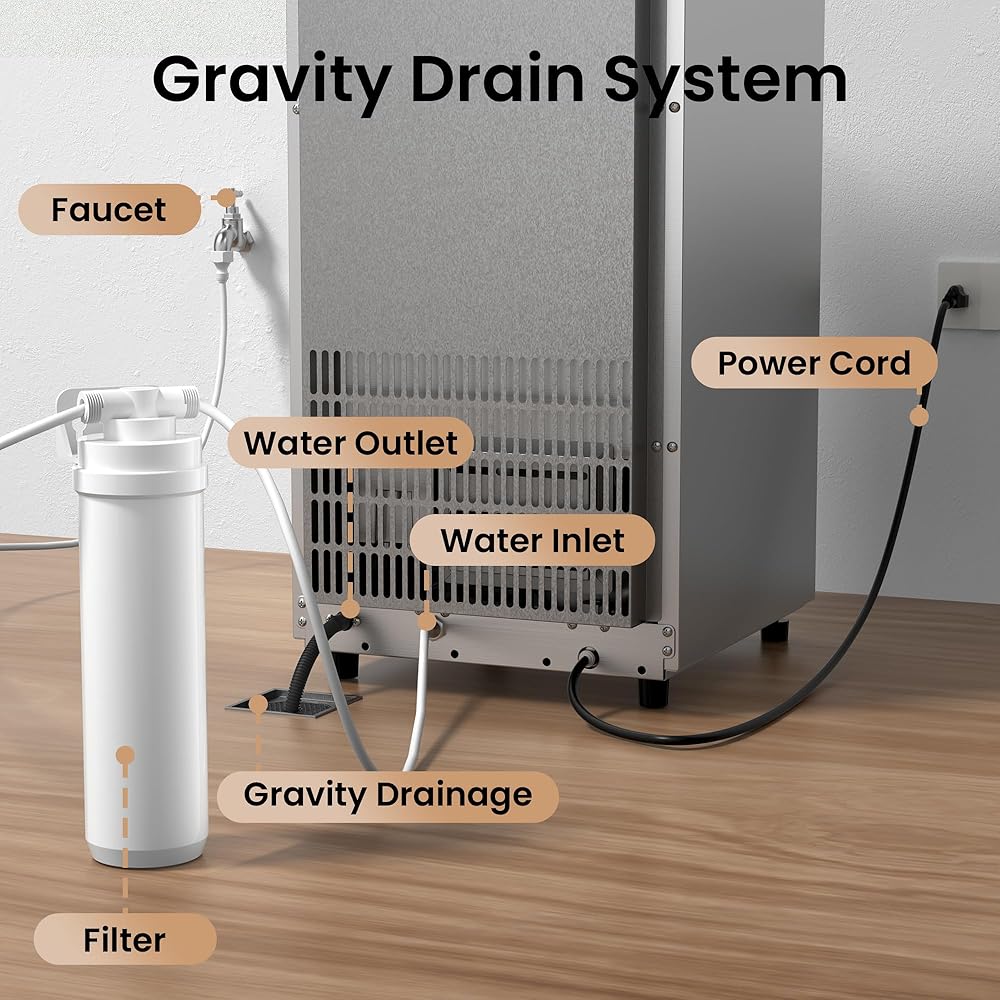 Gravity Drain System

Faucet

Power Cord

Water Outlet

Water Inlet

Gravity Drainage

Filter