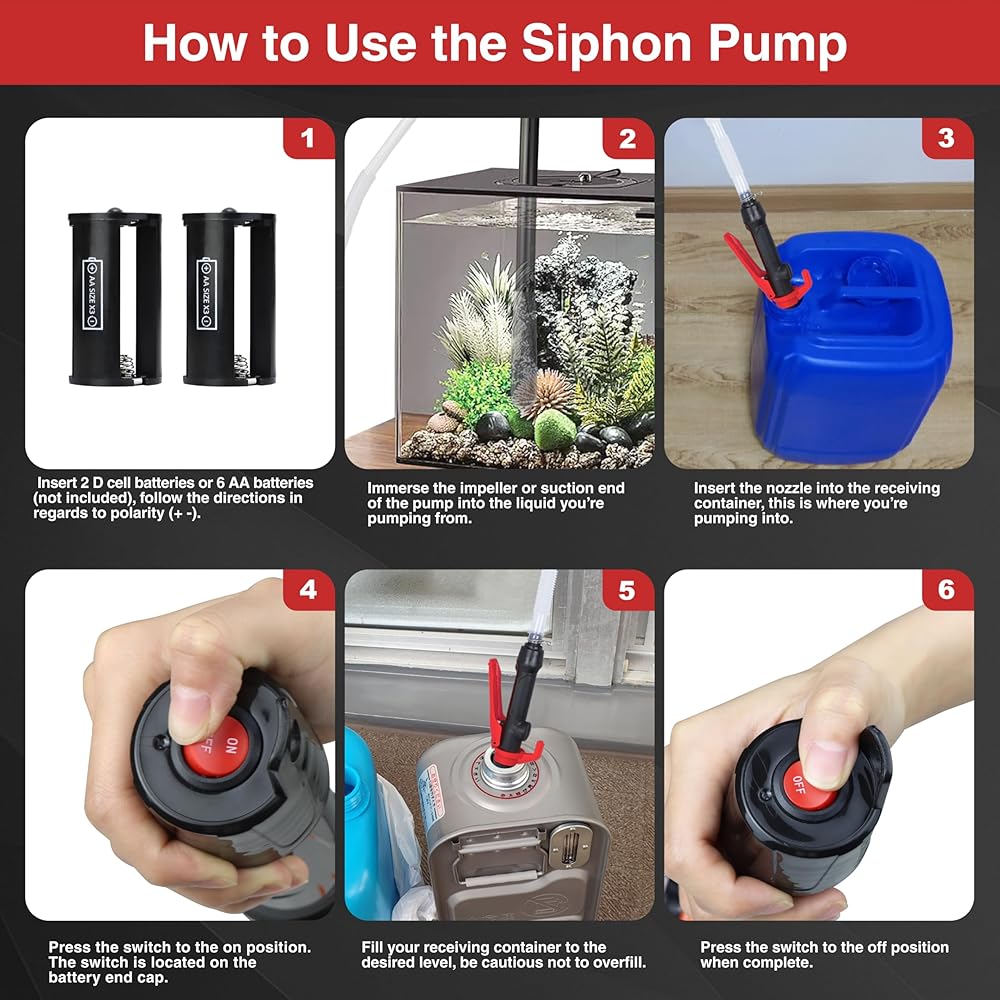 How to Use the Siphon Pump

1

AA SIZE X3

AA SIZE X3

Insert 2 D cell batteries or 6 AA batteries (not included), follow the directions in regards to polarity (+ -).

2

Immerse the impeller or suction end of the pump into the liquid you're pumping from.

3

Insert the nozzle into the receiving container, this is where you're pumping into.

4

ON OFF

Press the switch to the on position. The switch is located on the battery end cap.

5

Fill your receiving container to the desired level, be cautious not to overfill.

6

OFF

Press the switch to the off position when complete.