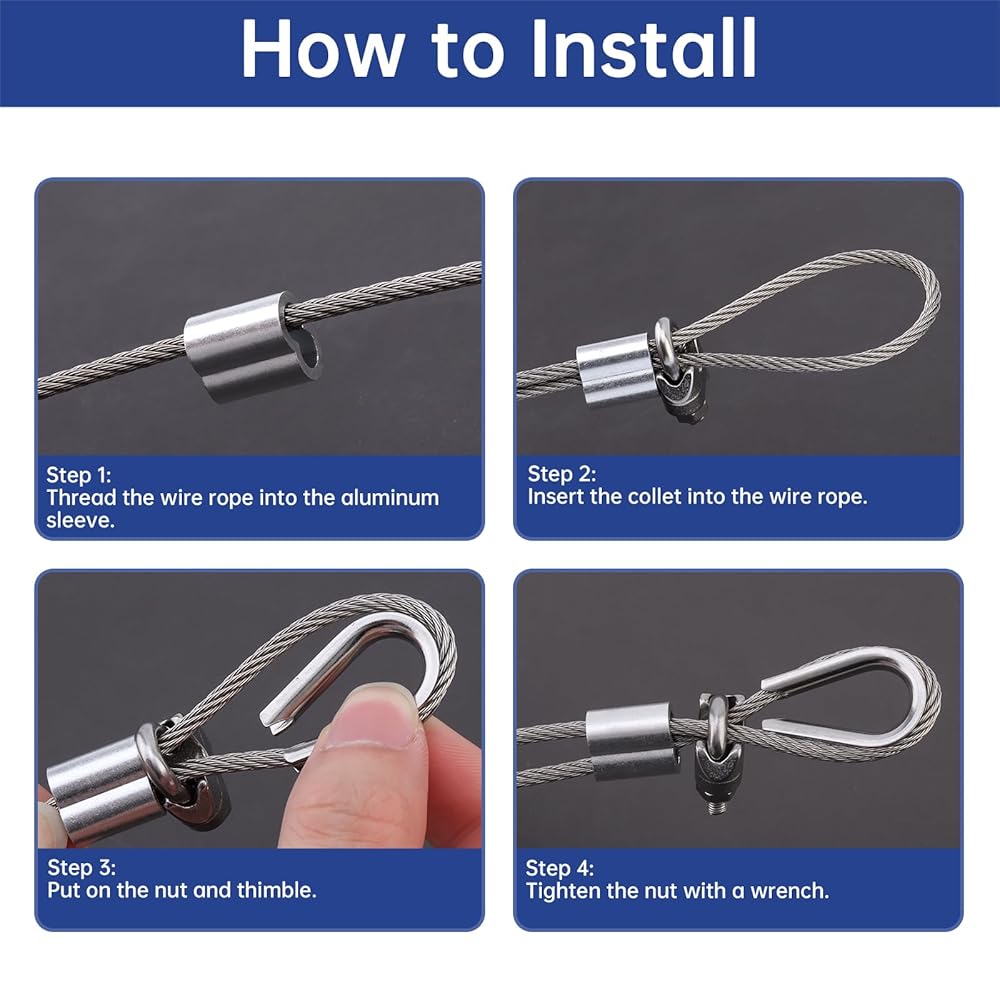 How to Install

Step 1:
Thread the wire rope into the aluminum sleeve.

Step 2:
Insert the collet into the wire rope.

Step 3:
Put on the nut and thimble.

Step 4:
Tighten the nut with a wrench.