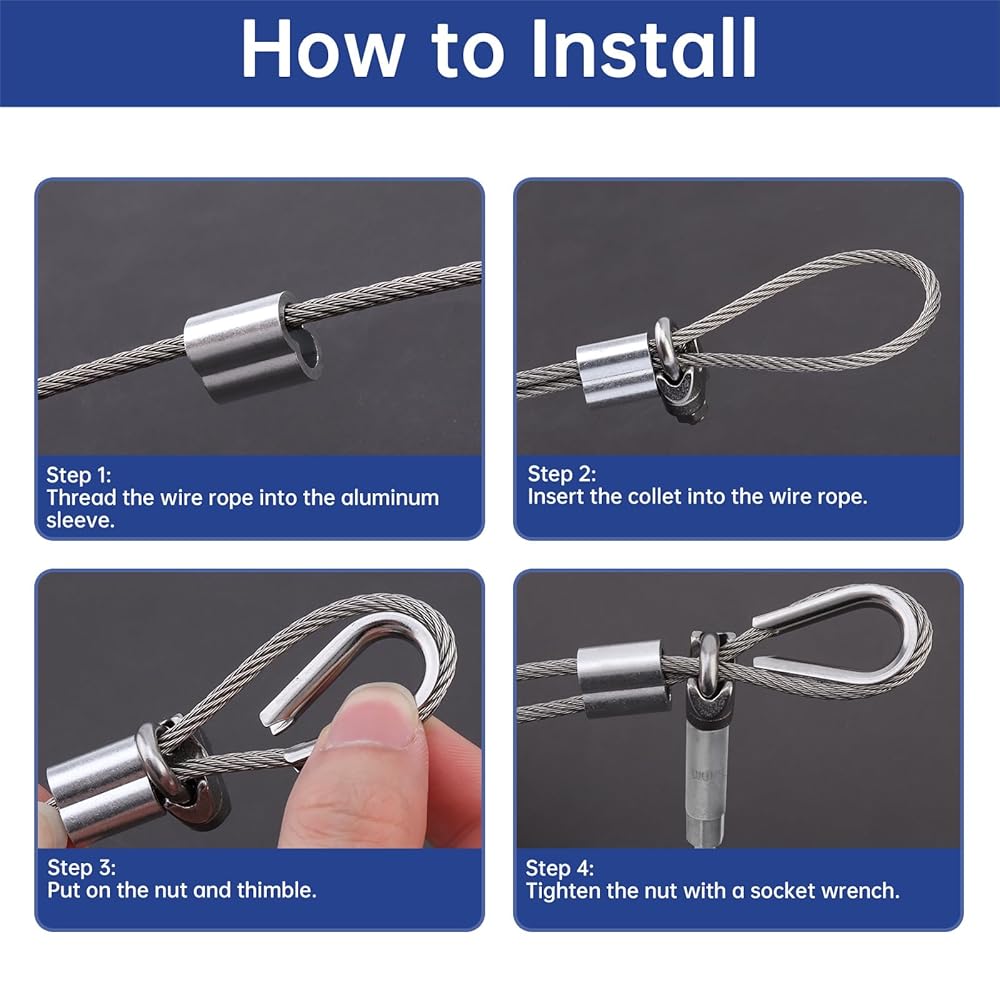 How to Install

Step 1:
Thread the wire rope into the aluminum sleeve.

Step 2:
Insert the collet into the wire rope.

Step 3:
Put on the nut and thimble.

Step 4:
Tighten the nut with a socket wrench.