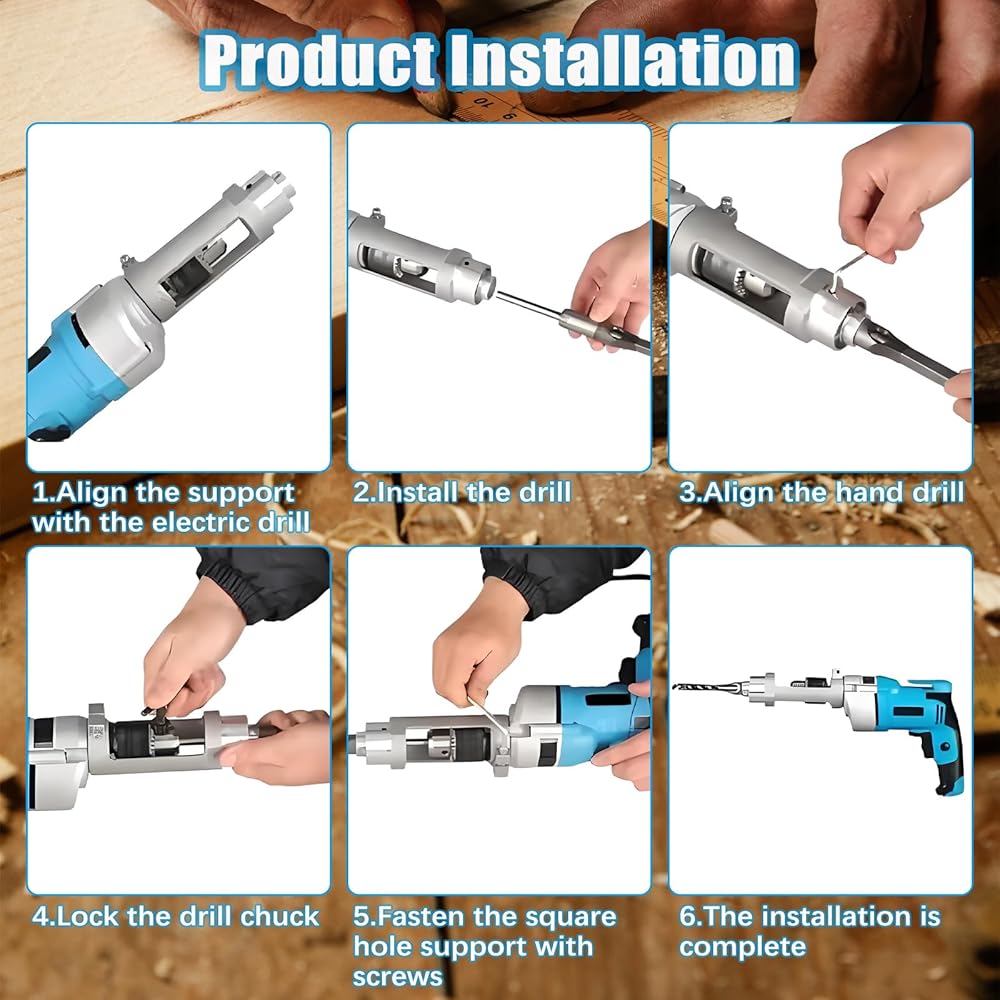 Product Installation

1.Align the support with the electric drill

2.Install the drill

3.Align the hand drill

4.Lock the drill chuck

5.Fasten the square hole support with screws

6.The installation is complete