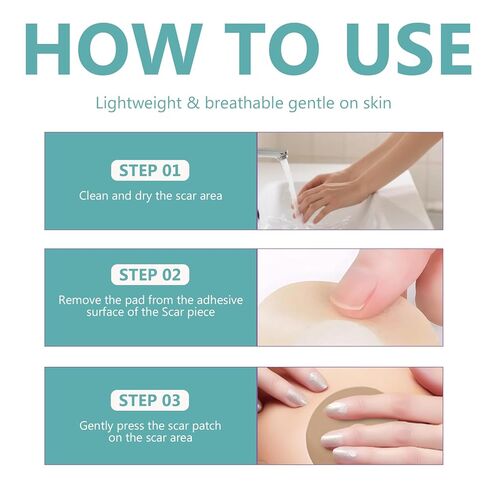 HOW TO USE

Lightweight & breathable gentle on skin

STEP 01

Clean and dry the scar area

STEP 02

Remove the pad from the adhesive surface of the Scar piece

STEP 03

Gently press the scar patch on the scar area