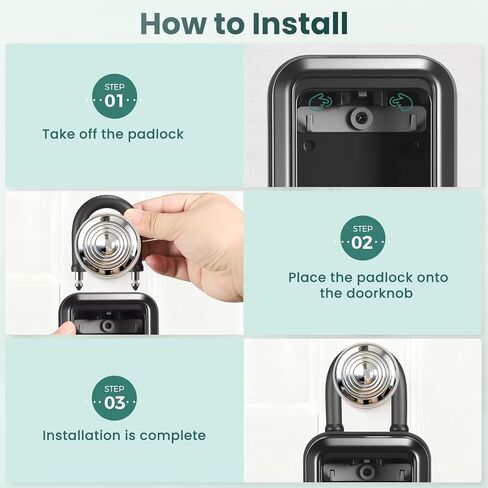 How to Install

STEP
01

Take off the padlock

STEP
02

Place the padlock onto the doorknob

STEP
03

Installation is complete