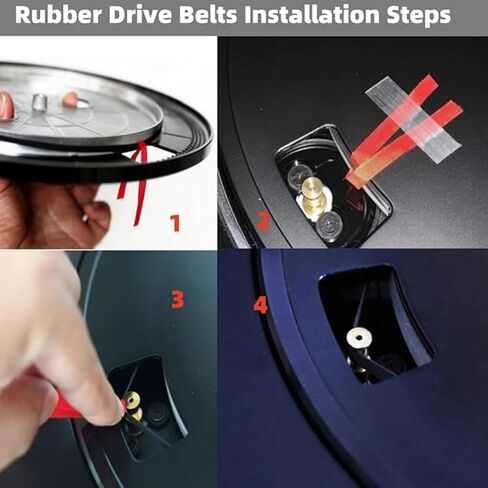 Rubber Drive Belts Installation Steps

1

2

3

4