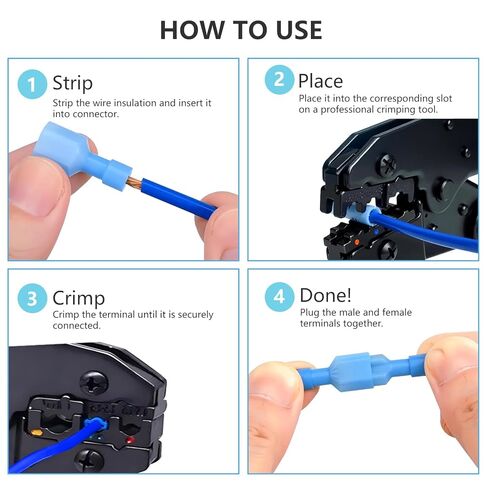 HOW TO USE

1 Strip
Strip the wire insulation and insert it into connector.

2 Place
Place it into the corresponding slot on a professional crimping tool.

3 Crimp
Crimp the terminal until it is securely connected.

4 Done!
Plug the male and female terminals together.