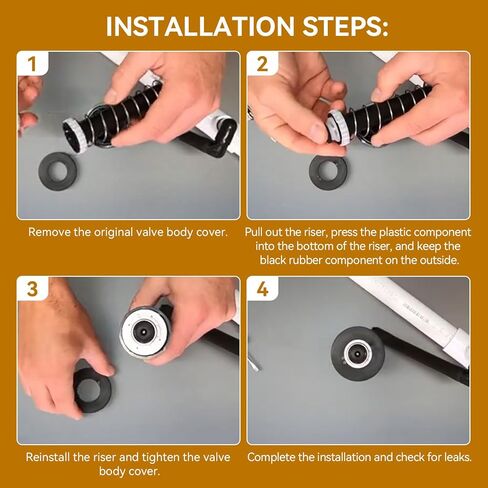 INSTALLATION STEPS:

1

Remove the original valve body cover.

2

Pull out the riser, press the plastic component into the bottom of the riser, and keep the black rubber component on the outside.

3

Reinstall the riser and tighten the valve body cover.

4

Complete the installation and check for leaks.