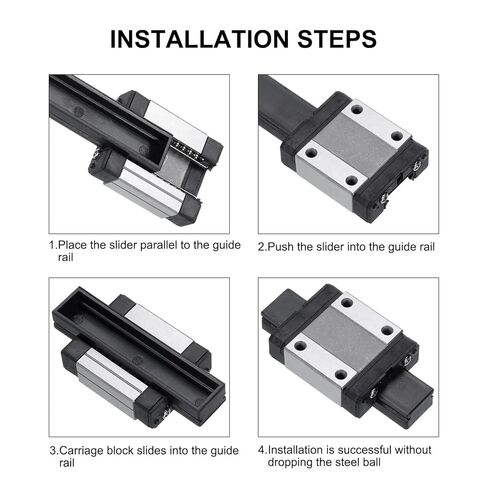 INSTALLATION STEPS

1.Place the slider parallel to the guide rail

2.Push the slider into the guide rail

3.Carriage block slides into the guide rail

4.Installation is successful without dropping the steel ball