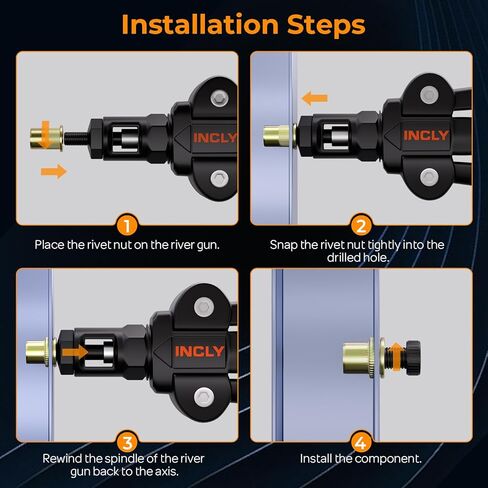 Installation Steps

INCLY

1

Place the rivet nut on the river gun.

INCLY

2

Snap the rivet nut tightly into the drilled hole.

INCLY

3

Rewind the spindle of the river gun back to the axis.

4

Install the component.