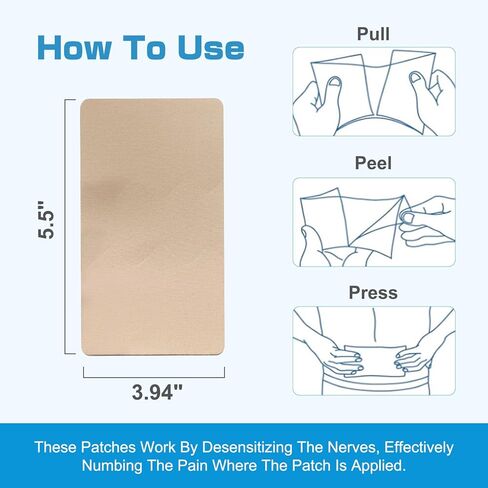 How To Use

5.5"

3.94"

Pull

Peel

Press

These Patches Work By Desensitizing The Nerves, Effectively Numbing The Pain Where The Patch Is Applied.