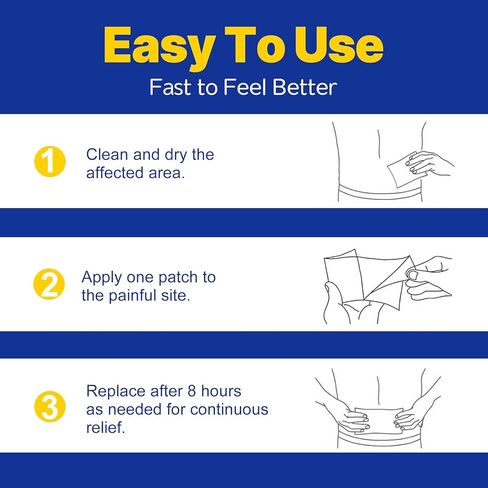 Easy To Use
Fast to Feel Better

1 Clean and dry the affected area.

2 Apply one patch to the painful site.

3 Replace after 8 hours as needed for continuous relief.