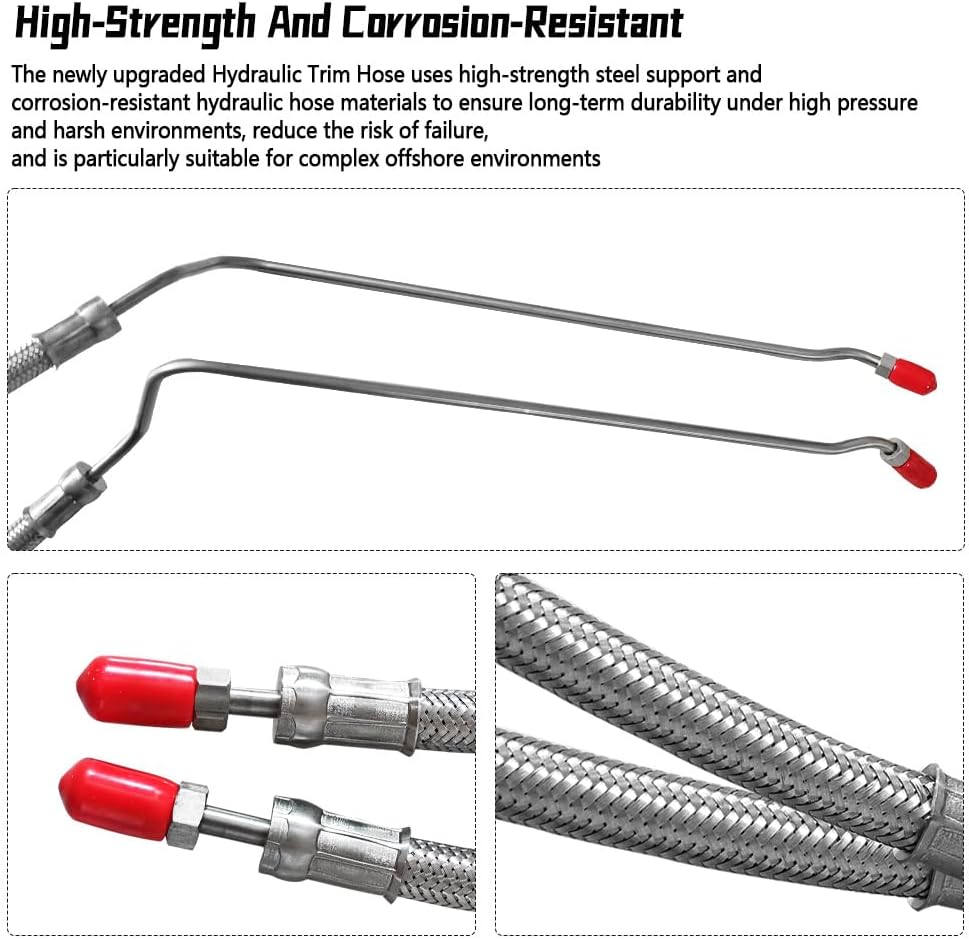 High-Strength And Corrosion-Resistant

The newly upgraded Hydraulic Trim Hose uses high-strength steel support and corrosion-resistant hydraulic hose materials to ensure long-term durability under high pressure and harsh environments, reduce the risk of failure,
and is particularly suitable for complex offshore environments