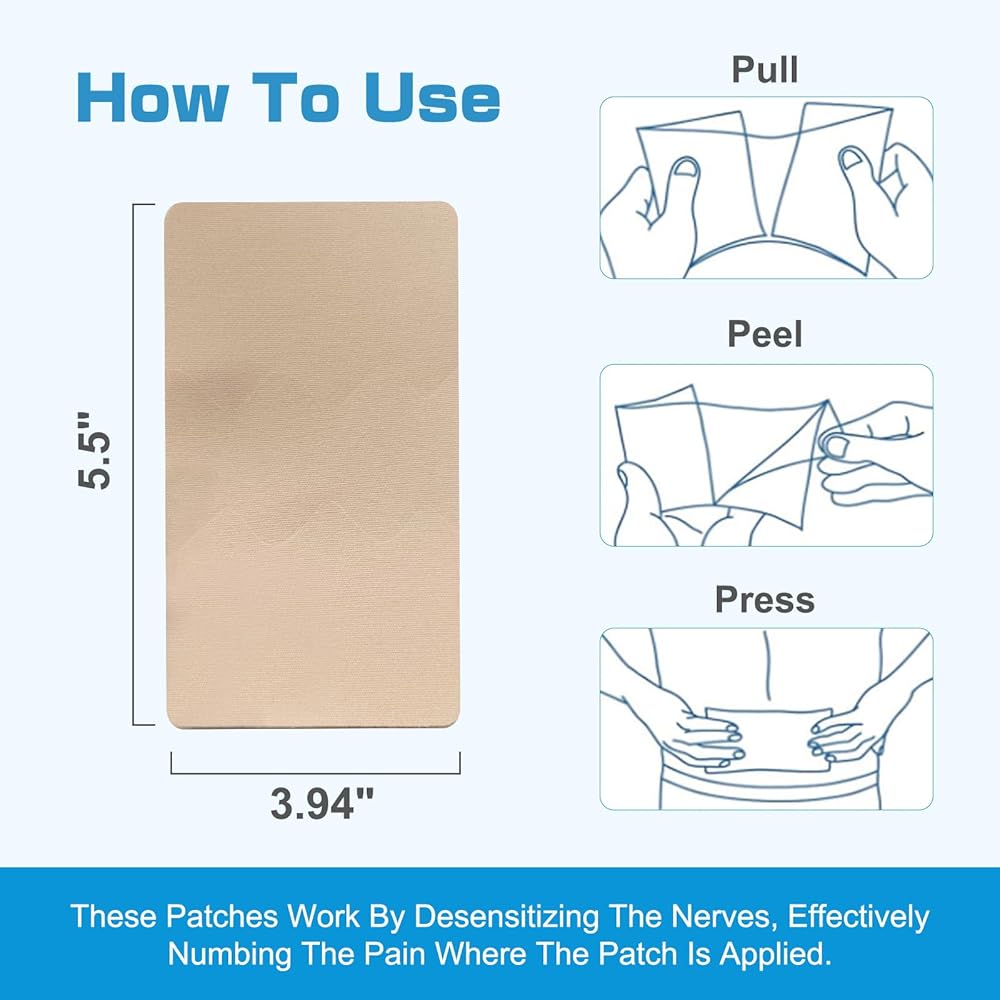 How To Use

5.5"

3.94"

Pull

Peel

Press

These Patches Work By Desensitizing The Nerves, Effectively Numbing The Pain Where The Patch Is Applied.