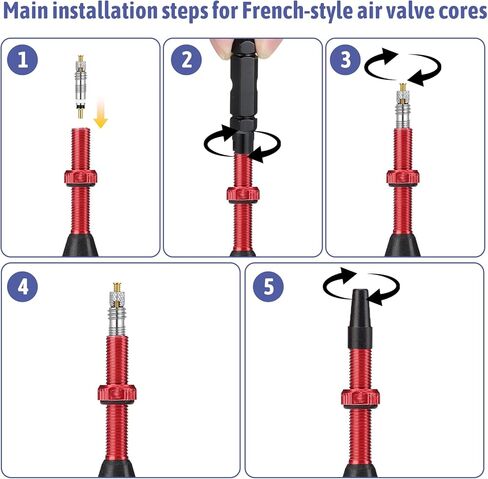 Main installation steps for French-style air valve cores

1

2

3

4

5