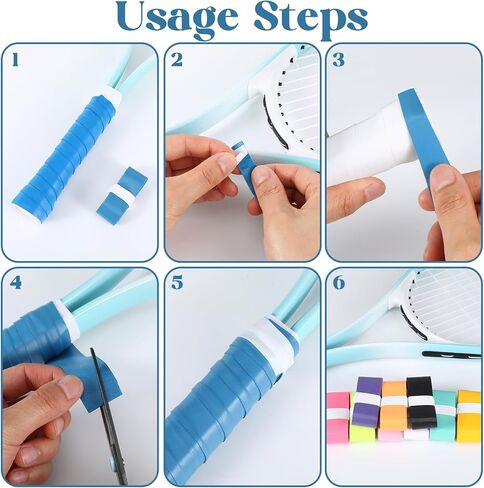 Usage Steps

1

2

3

4

5

6