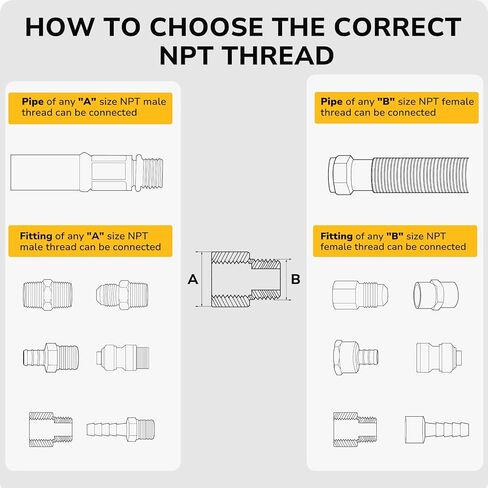 HOW TO CHOOSE THE CORRECT NPT THREAD

Pipe of any "A" size NPT male thread can be connected

Fitting of any "A" size NPT male thread can be connected

A

B

Pipe of any "B" size NPT female thread can be connected

Fitting of any "B" size NPT female thread can be connected