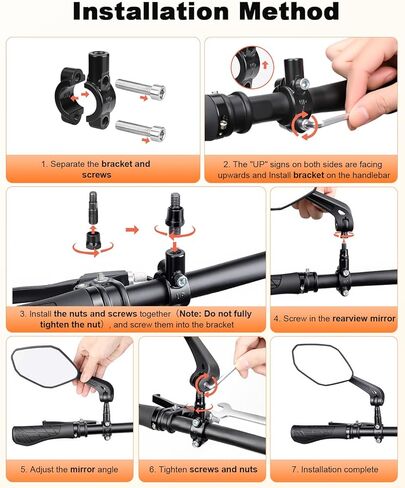 Installation Method

1. Separate the bracket and screws

2. The "UP" signs on both sides are facing upwards and Install bracket on the handlebar

3. Install the nuts and screws together（Note: Do not fully tighten the nut）, and screw them into the bracket

4. Screw in the rearview mirror

5. Adjust the mirror angle

6. Tighten screws and nuts

7. Installation complete