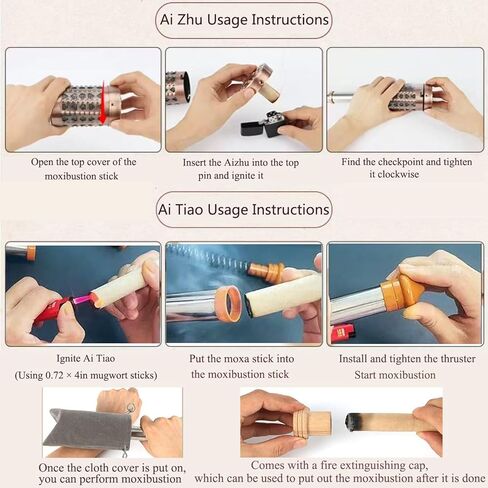 Ai Zhu Usage Instructions

Open the top cover of the moxibustion stick

Insert the Aizhu into the top pin and ignite it

Find the checkpoint and tighten it clockwise

Ai Tiao Usage Instructions

Ignite Ai Tiao
(Using 0.72 × 4in mugwort sticks)

Put the moxa stick into the moxibustion stick

Install and tighten the thruster
Start moxibustion

Once the cloth cover is put on, you can perform moxibustion

Comes with a fire extinguishing cap, which can be used to put out the moxibustion after it is done