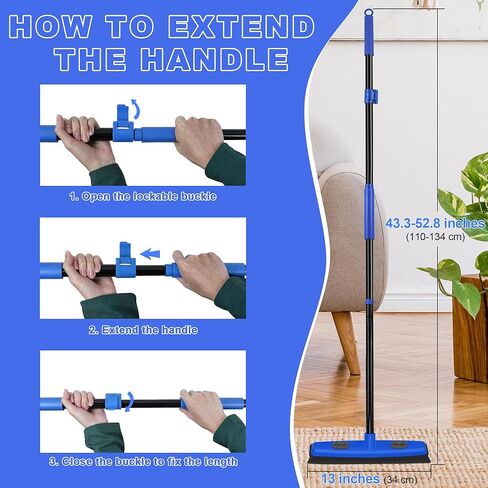 HOW TO EXTEND THE HANDLE

1. Open the lockable buckle

2. Extend the handle

3. Close the buckle to fix the length

43.3-52.8 inches
(110-134 cm)

13 inches (34 cm)