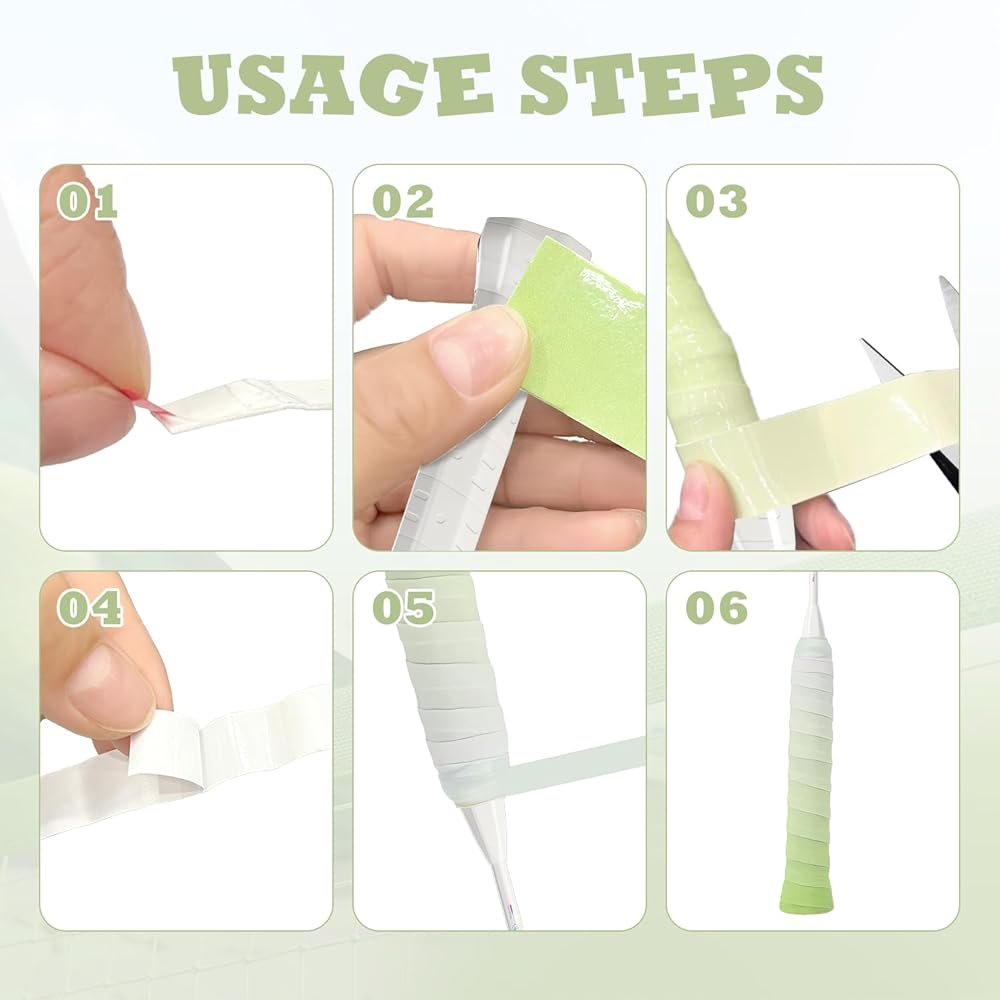 USAGE STEPS

01

02

03

04

05

06