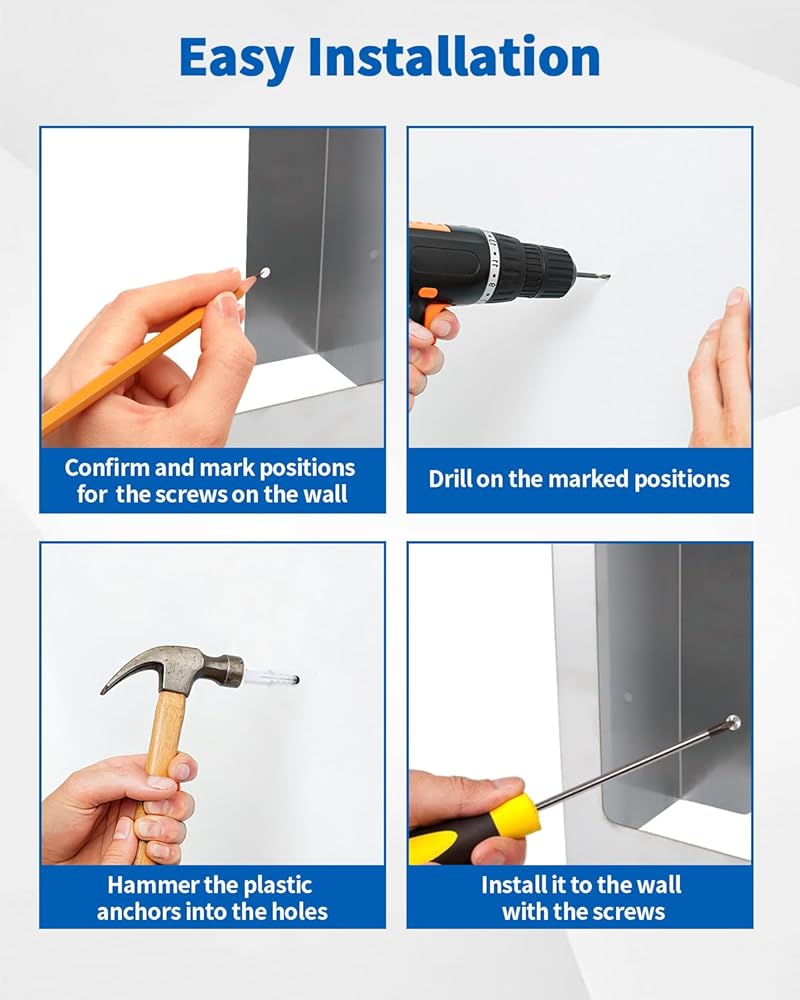 Easy Installation

Confirm and mark positions for the screws on the wall

Drill on the marked positions

Hammer the plastic anchors into the holes

Install it to the wall with the screws