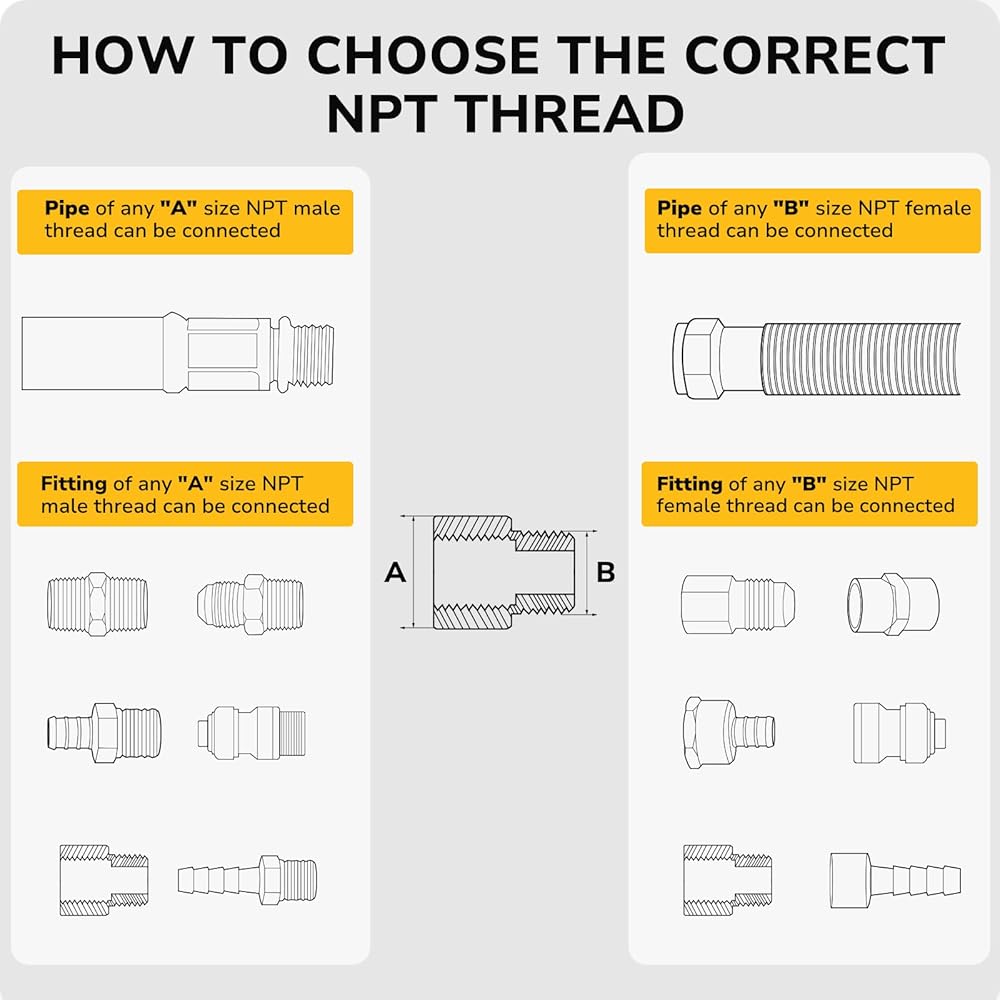 HOW TO CHOOSE THE CORRECT NPT THREAD

Pipe of any "A" size NPT male thread can be connected

Fitting of any "A" size NPT male thread can be connected

A

B

Pipe of any "B" size NPT female thread can be connected

Fitting of any "B" size NPT female thread can be connected