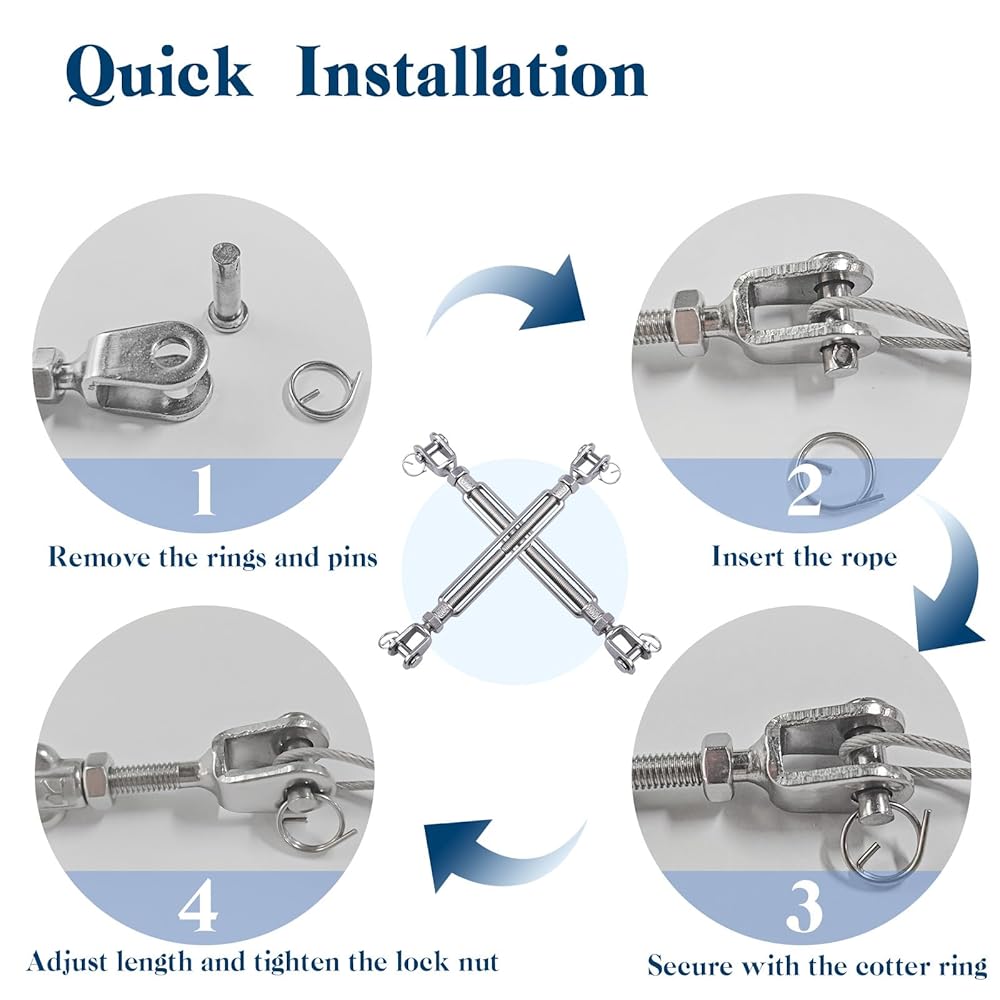 Quick Installation

1
Remove the rings and pins

2
Insert the rope

3
Secure with the cotter ring

4
Adjust length and tighten the lock nut